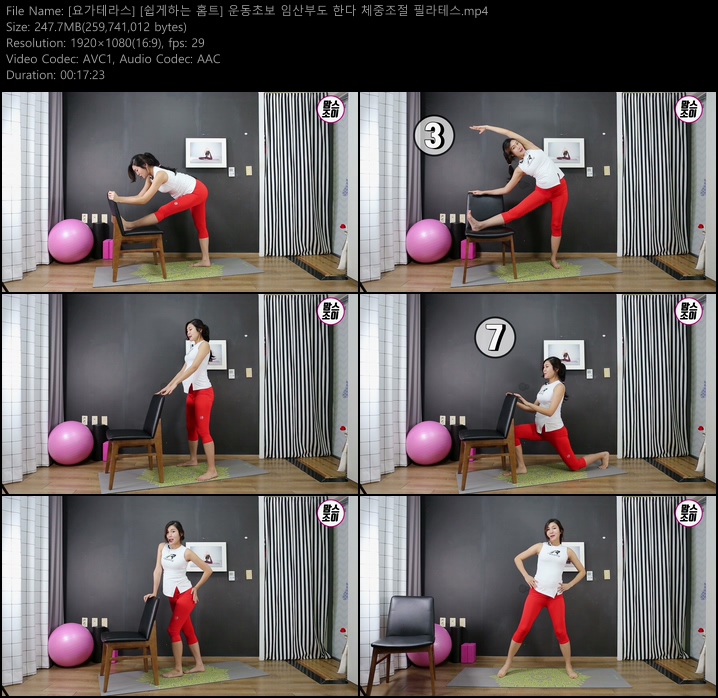 File Name: [요가테라스] [쉽게하는 홈트] 운동초보 임산부도 한다 체중조절 필라테스.mp4
Size: 247.7MB(259,741,012 bytes)
Resolution: 1920×1080(16:9), fps: 29
Video Codec: AVC1, Audio Codec: AAC
Duration: 00:17:23

말스조이

3

말스조이

말스조이

7

말스조이

말스조이

말스조이